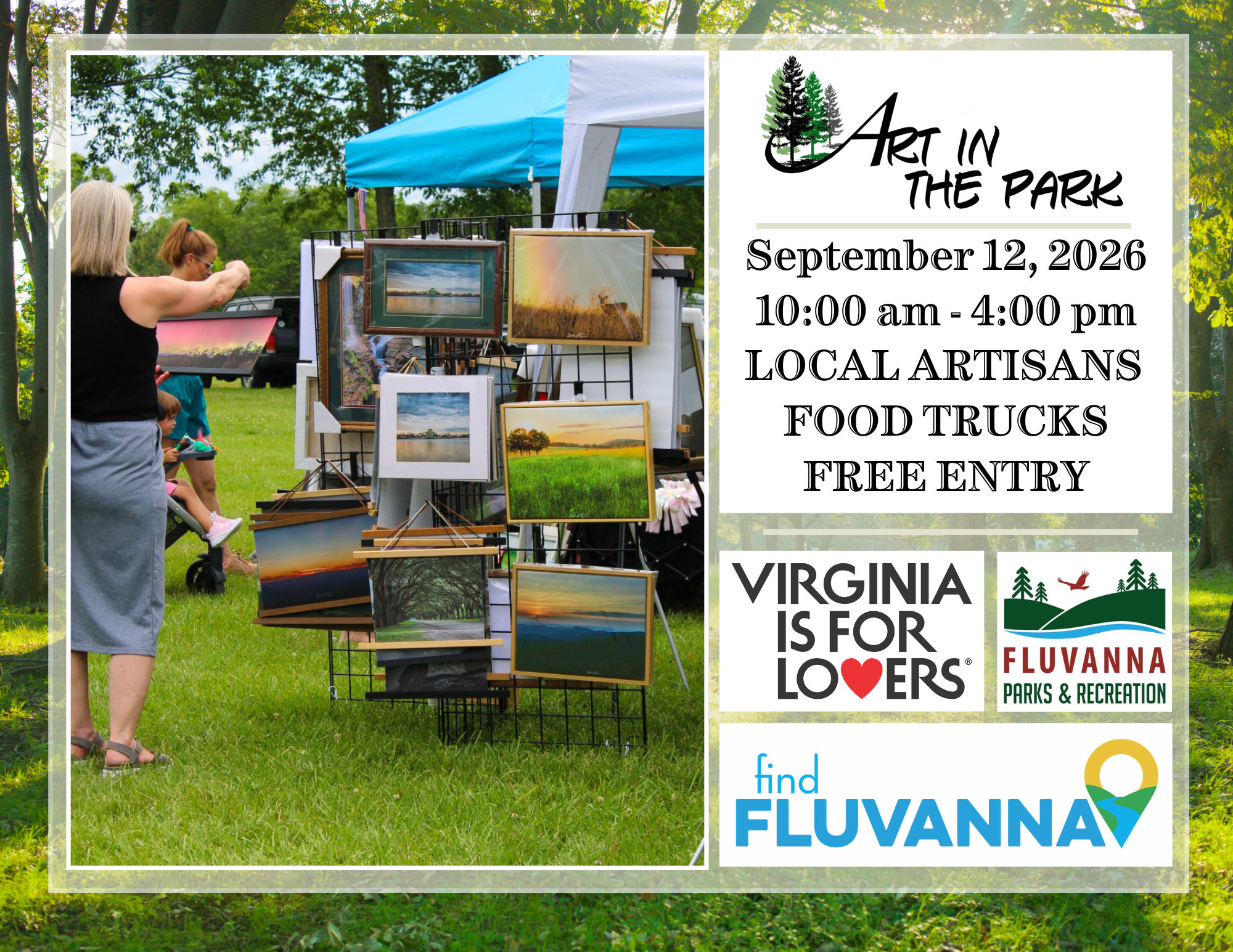 ART IN THE PARK

September 12, 2026
10:00 am - 4:00 pm
LOCAL ARTISANS
FOOD TRUCKS
FREE ENTRY

VIRGINIA IS FOR LOVERS®

FLUVANNA
PARKS & RECREATION

find
FLUVANNA